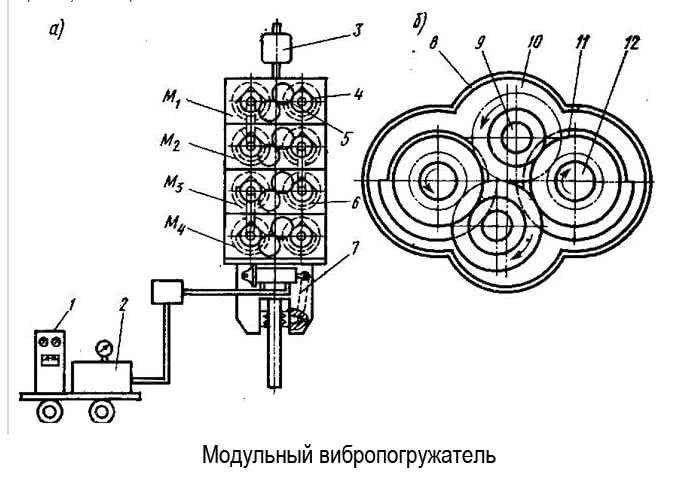 а)

3

$M_1$

4

5

$M_2$

$M_3$

6

$M_4$

7

1

2

б)

8

9

10

11

12

Модульный вибропогружатель